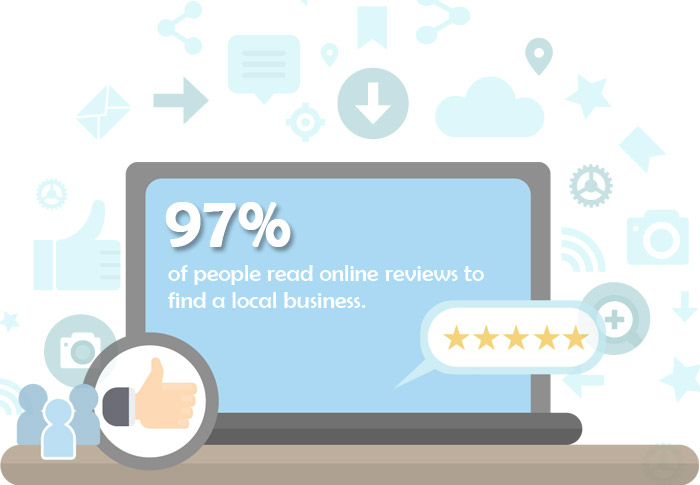 97%

of people read online reviews to find a local business.