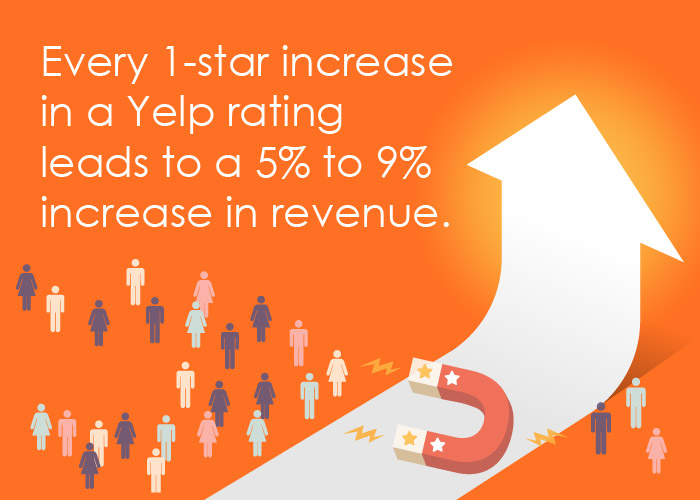 Every 1-star increase in a Yelp rating leads to a 5% to 9% increase in revenue.