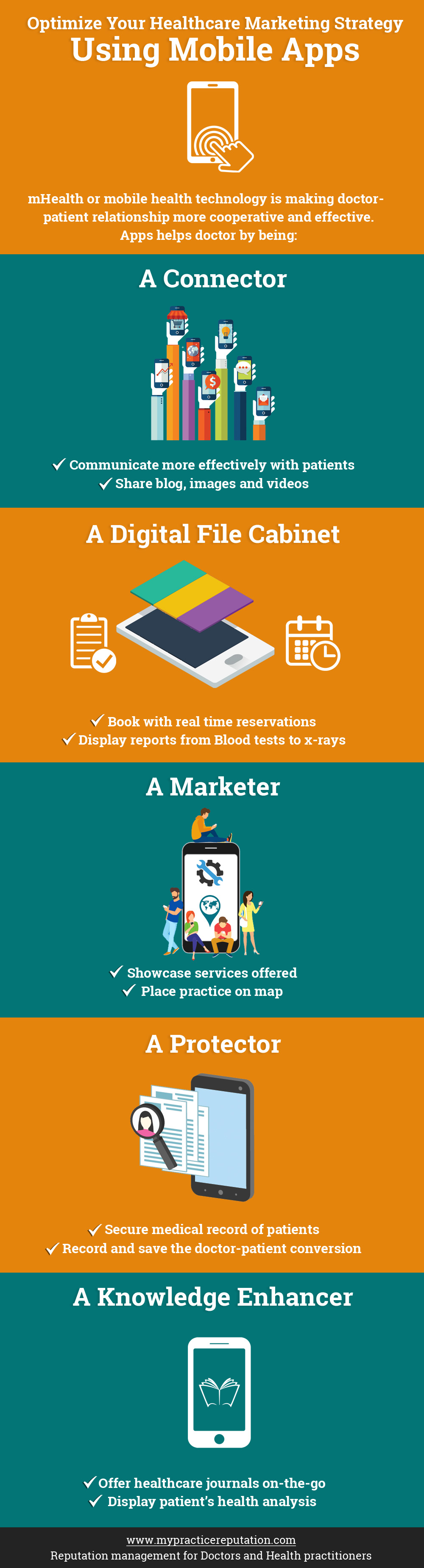 Optimize Your Healthcare Marketing Strategy
Using Mobile Apps

mHealth or mobile health technology is making doctor-patient relationship more cooperative and effective. Apps helps doctor by being:

A Connector

✓ Communicate more effectively with patients
✓ Share blog, images and videos

A Digital File Cabinet

✓ Book with real time reservations
✓ Display reports from Blood tests to x-rays

A Marketer

✓ Showcase services offered
✓ Place practice on map

A Protector

✓ Secure medical record of patients
✓ Record and save the doctor-patient conversion

A Knowledge Enhancer

✓ Offer healthcare journals on-the-go
✓ Display patient's health analysis

www.mypracticereputation.com
Reputation management for Doctors and Health practitioners