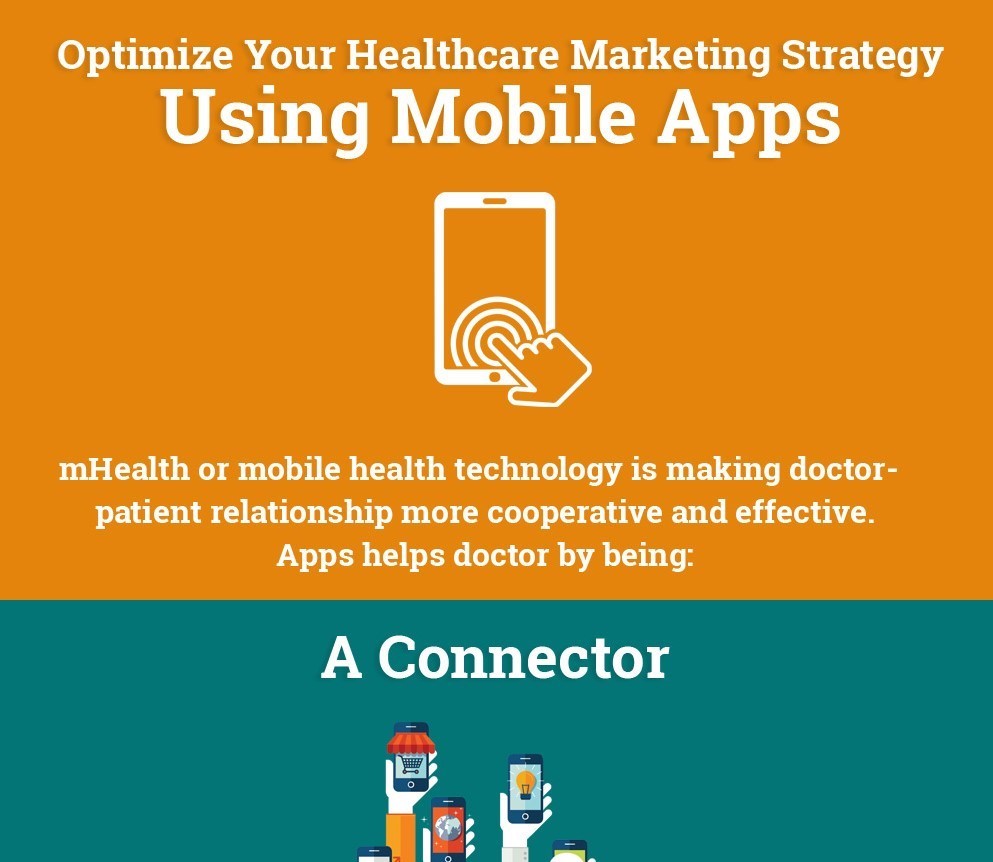 Optimize Your Healthcare Marketing Strategy
Using Mobile Apps

mHealth or mobile health technology is making doctor-patient relationship more cooperative and effective. Apps helps doctor by being:

A Connector